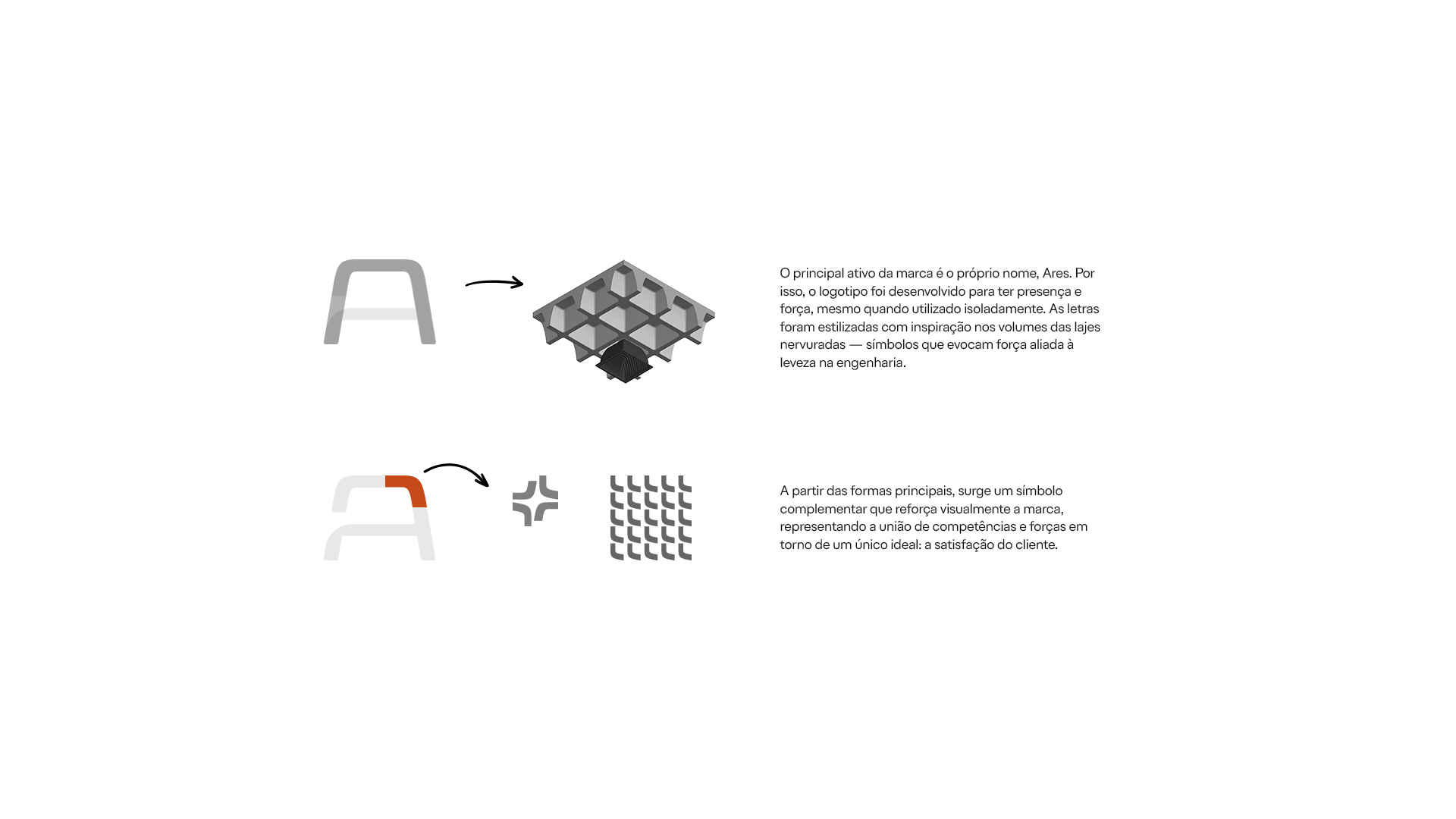 O principal ativo da marca é o próprio nome, Ares. Por isso, o logotipo foi desenvolvido para ter presença e força, mesmo quando utilizado isoladamente. As letras foram estilizadas com inspiração nos volumes das lajes nervuradas — símbolos que evocam força aliada à leveza na engenharia.

A partir das formas principais, surge um símbolo complementar que reforça visualmente a marca, representando a união de competências e forças em torno de um único ideal: a satisfação do cliente.